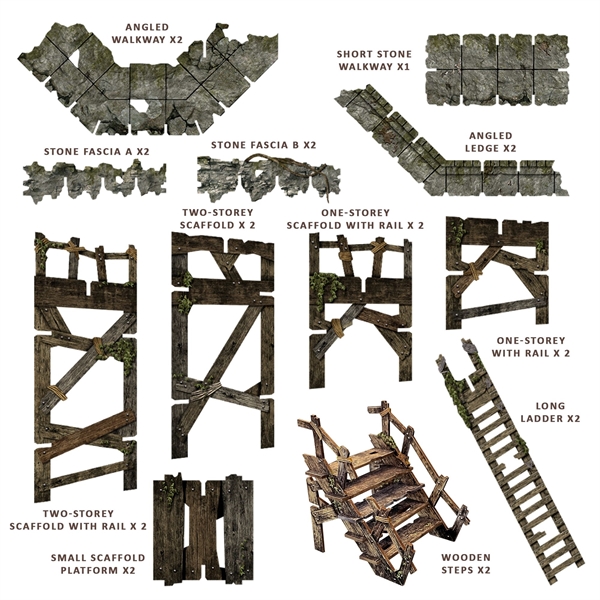 ANGLED WALKWAY X2

SHORT STONE WALKWAY X1

ANGLED LEDGE X2

STONE FASCIA A X2

STONE FASCIA B X2

TWO-STOREY SCAFFOLD X 2

ONE-STOREY SCAFFOLD WITH RAIL X 2

ONE-STOREY WITH RAIL X 2

LONG LADDER X2

TWO-STOREY SCAFFOLD WITH RAIL X 2

SMALL SCAFFOLD PLATFORM X2

WOODEN STEPS X2