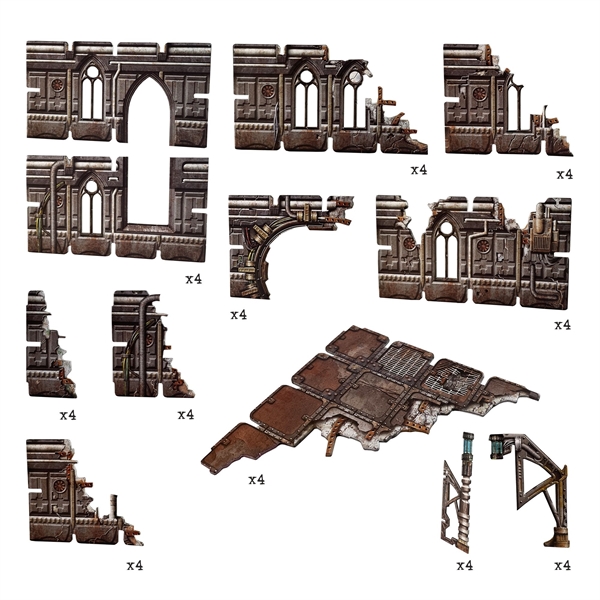 x4

x4

x4

x4

x4

x4

x4

x4

x4

x4

x4